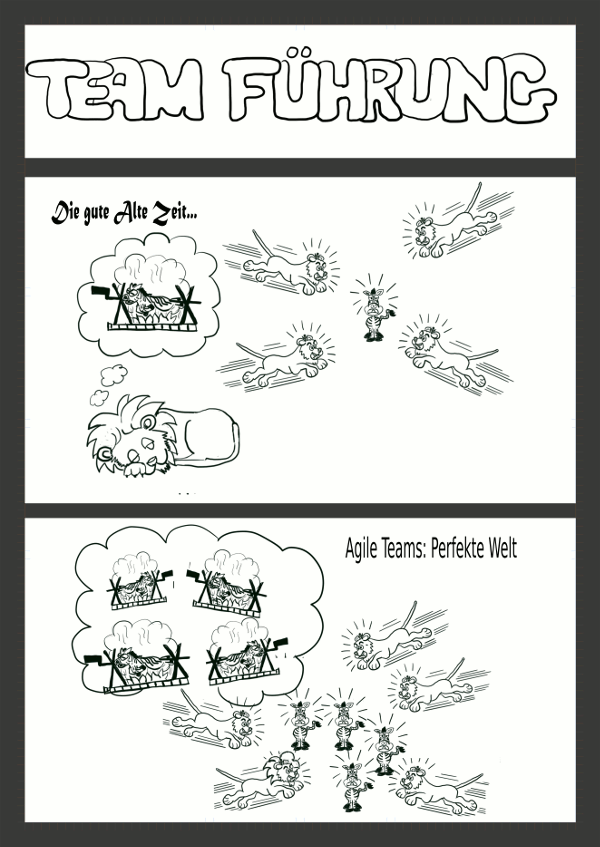 TEAM FÜHRUNG

Die gute Alte Zeit...

Agile Teams: Perfekte Welt