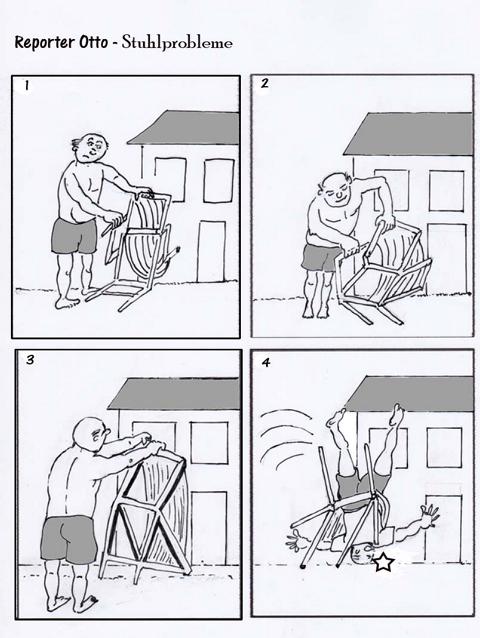 Reporter Otto - Stuhlprobleme

1

2

3

4